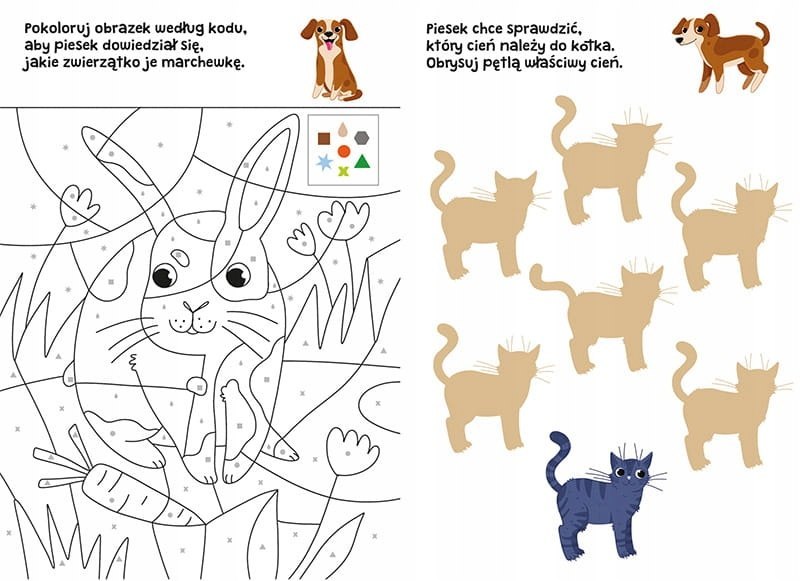 Pokoloruj obrazek według kodu, aby piesek dowiedział się, jakie zwierzątko je marchewkę.

Piesek chce sprawdzić, który cień należy do kotka. Obrysuj pętlą właściwy cień.